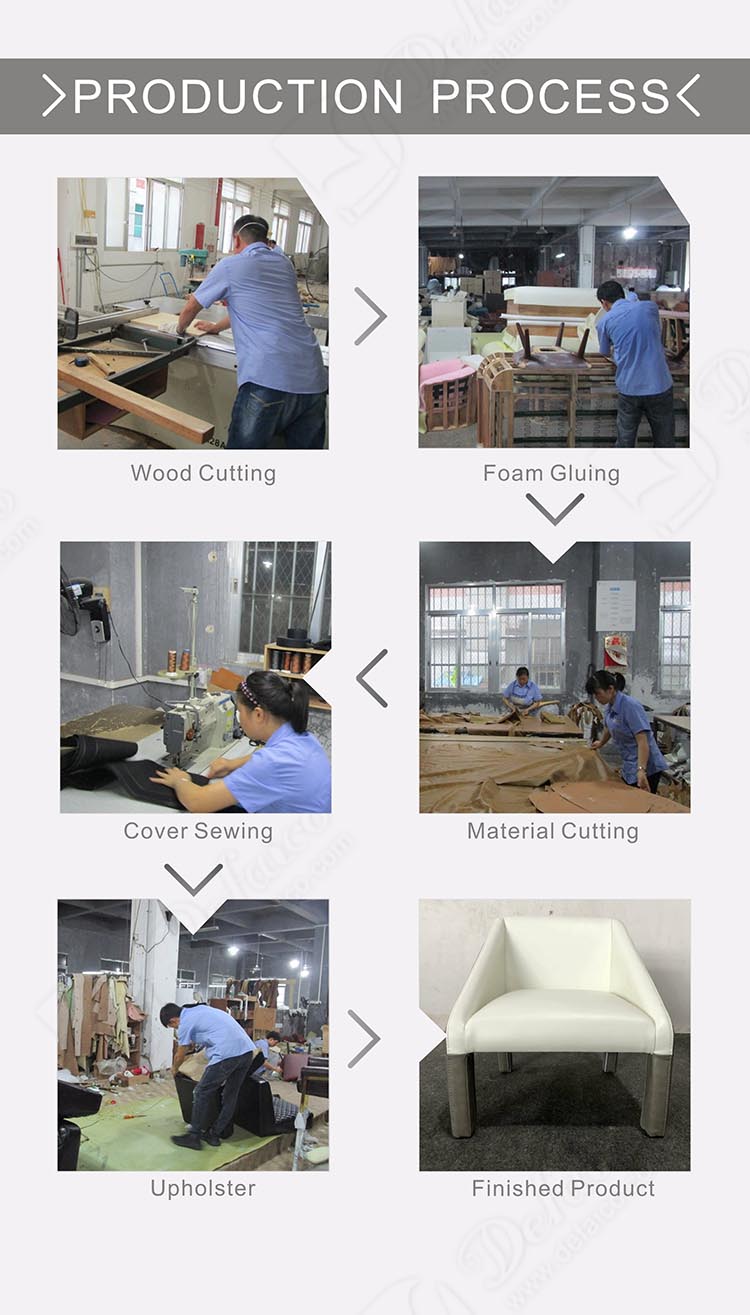 PRODUCTION PROCESS

Wood Cutting

Foam Gluing

Cover Sewing

Material Cutting

Upholster

Finished Product